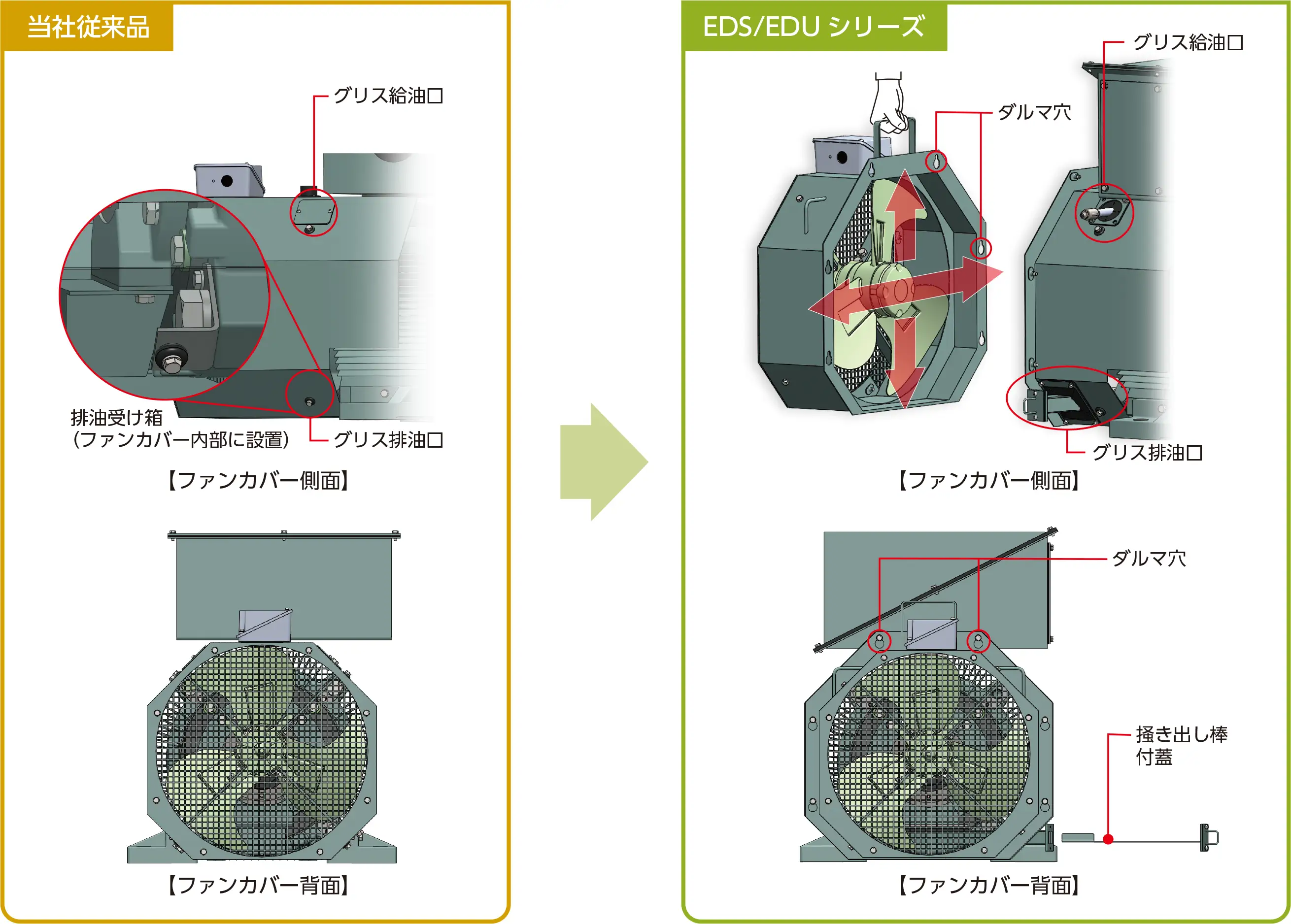 当社従来品

グリス給油口

排油受け箱
（ファンカバー内部に設置）

グリス排油口

【ファンカバー側面】

【ファンカバー背面】

EDS/EDU シリーズ

グリス給油口

ダルマ穴

グリス排油口

【ファンカバー側面】

ダルマ穴

掻き出し棒
付蓋

【ファンカバー背面】